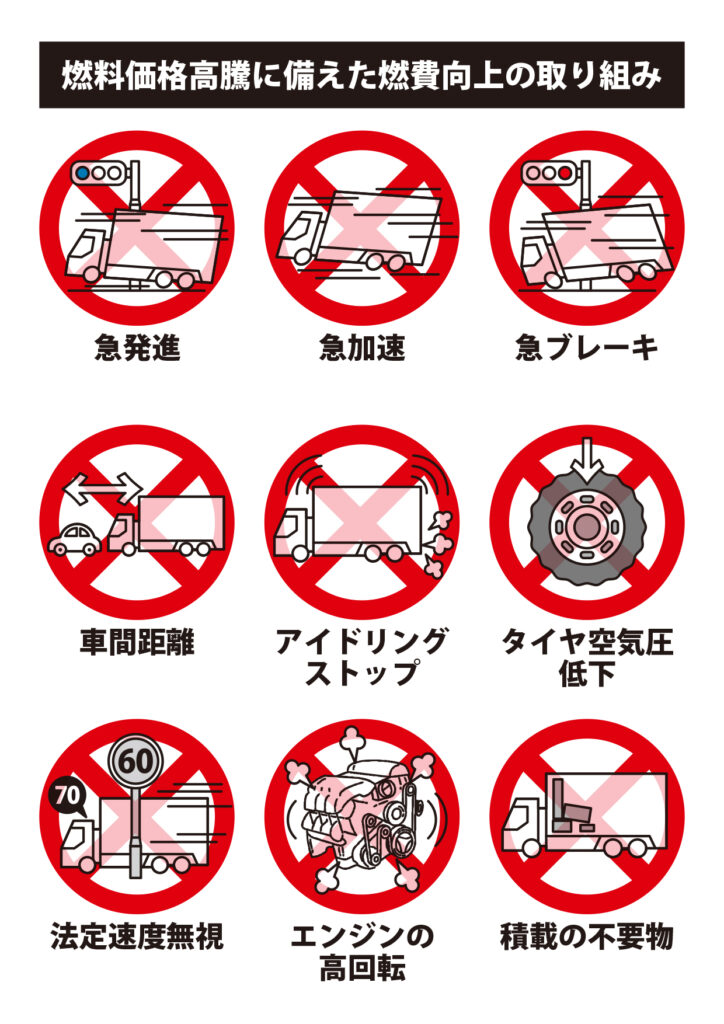 燃料価格高騰に備えた燃費向上の取り組み

急発進

急加速

急ブレーキ

車間距離

アイドリングストップ

タイヤ空気圧低下

70

60

法定速度無視

エンジンの高回転

積載の不要物